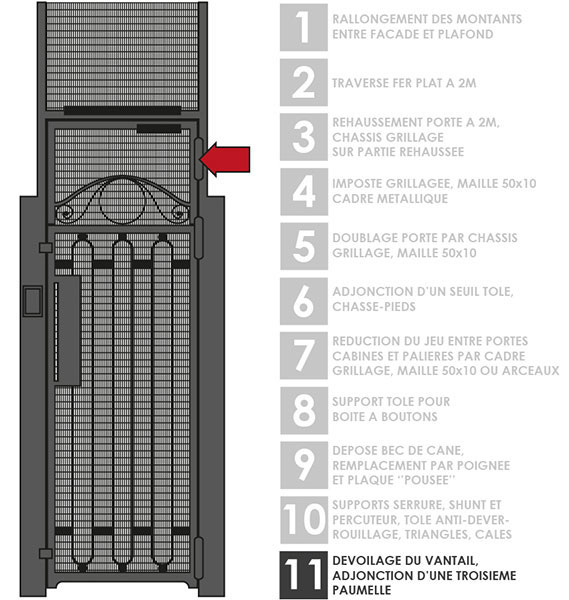 1 RALLONGEMENT DES MONTANTS ENTRE FACADE ET PLAFOND

2 TRAVERSE FER PLAT A 2M

3 REHAUSSEMENT PORTE A 2M, CHASSIS GRILLAGE SUR PARTIE REHAUSSEE

4 IMPOSTE GRILLAGEE, MAILLE 50x10 CADRE METALLIQUE

5 DOUBLAGE PORTE PAR CHASSIS GRILLAGE, MAILLE 50x10

6 ADJONCTION D'UN SEUIL TOLE, CHASSE-PIEDS

7 REDUCTION DU JEU ENTRE PORTES CABINES ET PALIERES PAR CADRE GRILLAGE, MAILLE 50x10 OU ARCEAUX

8 SUPPORT TOLE POUR BOITE A BOUTONS

9 DEPOSE BEC DE CANE, REMPLACEMENT PAR POIGNEE ET PLAQUE ''POUSEE''

10 SUPPORTS SERRURE, SHUNT ET PERCUTEUR, TOLE ANTI-DEVERROUILLAGE, TRIANGLES, CALES

11 DEVOILAGE DU VANTAIL, ADJONCTION D'UNE TROISIEME PAUMELLE