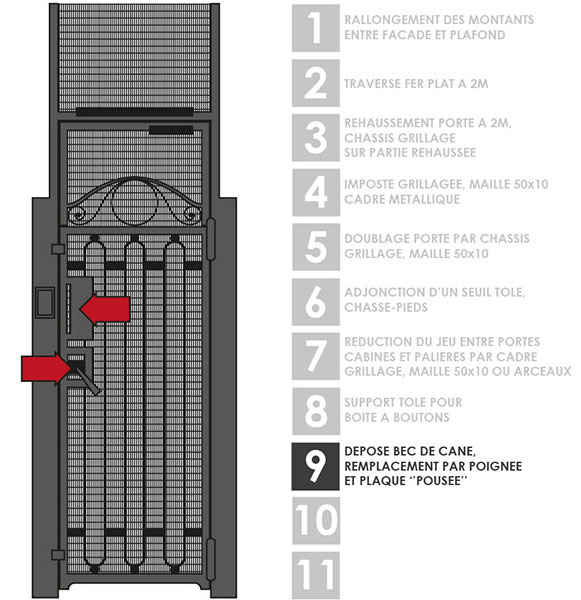 1 RALLONGEMENT DES MONTANTS ENTRE FACADE ET PLAFOND

2 TRAVERSE FER PLAT A 2M

3 REHAUSSEMENT PORTE A 2M, CHASSIS GRILLAGE SUR PARTIE REHAUSSEE

4 IMPOSTE GRILLAGEE, MAILLE 50x10 CADRE METALLIQUE

5 DOUBLAGE PORTE PAR CHASSIS GRILLAGE, MAILLE 50x10

6 ADJONCTION D'UN SEUIL TOLE, CHASSE-PIEDS

7 REDUCTION DU JEU ENTRE PORTES CABINES ET PALIERES PAR CADRE GRILLAGE, MAILLE 50x10 OU ARCEAUX

8 SUPPORT TOLE POUR BOITE A BOUTONS

9 DEPOSE BEC DE CANE, REMPLACEMENT PAR POIGNEE ET PLAQUE ''POUSEE''

10

11