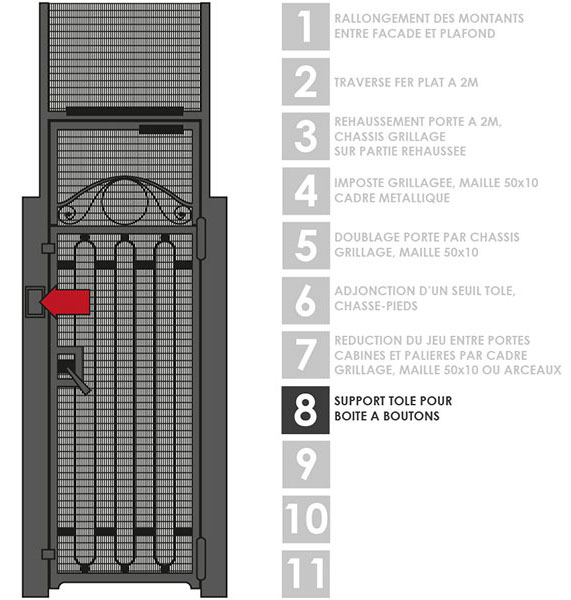 1 RALLONGEMENT DES MONTANTS ENTRE FACADE ET PLAFOND

2 TRAVERSE FER PLAT A 2M

3 REHAUSSEMENT PORTE A 2M, CHASSIS GRILLAGE SUR PARTIE REHAUSSEE

4 IMPOSTE GRILLAGEE, MAILLE 50x10 CADRE METALLIQUE

5 DOUBLAGE PORTE PAR CHASSIS GRILLAGE, MAILLE 50x10

6 ADJONCTION D'UN SEUIL TOLE, CHASSE-PIEDS

7 REDUCTION DU JEU ENTRE PORTES CABINES ET PALIERES PAR CADRE GRILLAGE, MAILLE 50x10 OU ARCEAUX

8 SUPPORT TOLE POUR BOITE A BOUTONS

9

10

11