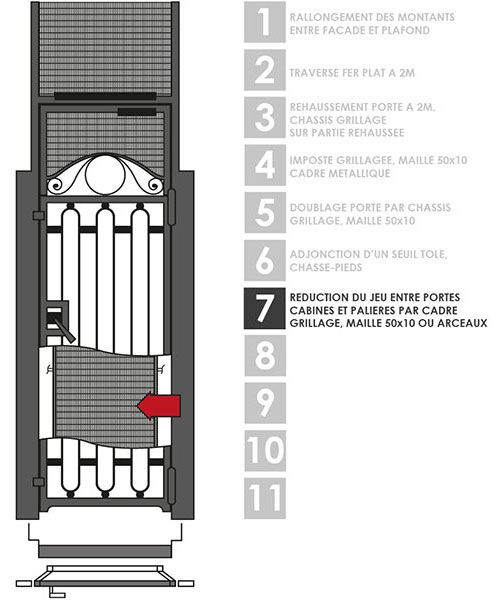 1 RALLONGEMENT DES MONTANTS ENTRE FACADE ET PLAFOND

2 TRAVERSE FER PLAT A 2M

3 REHAUSSEMENT PORTE A 2M, CHASSIS GRILLAGE SUR PARTIE REHAUSSEE

4 IMPOSTE GRILLAGEE, MAILLE 50x10 CADRE METALLIQUE

5 DOUBLAGE PORTE PAR CHASSIS GRILLAGE, MAILLE 50x10

6 ADJONCTION D'UN SEUIL TOLE, CHASSE-PIEDS

7 REDUCTION DU JEU ENTRE PORTES CABINES ET PALIERES PAR CADRE GRILLAGE, MAILLE 50x10 OU ARCEAUX

8

9

10

11